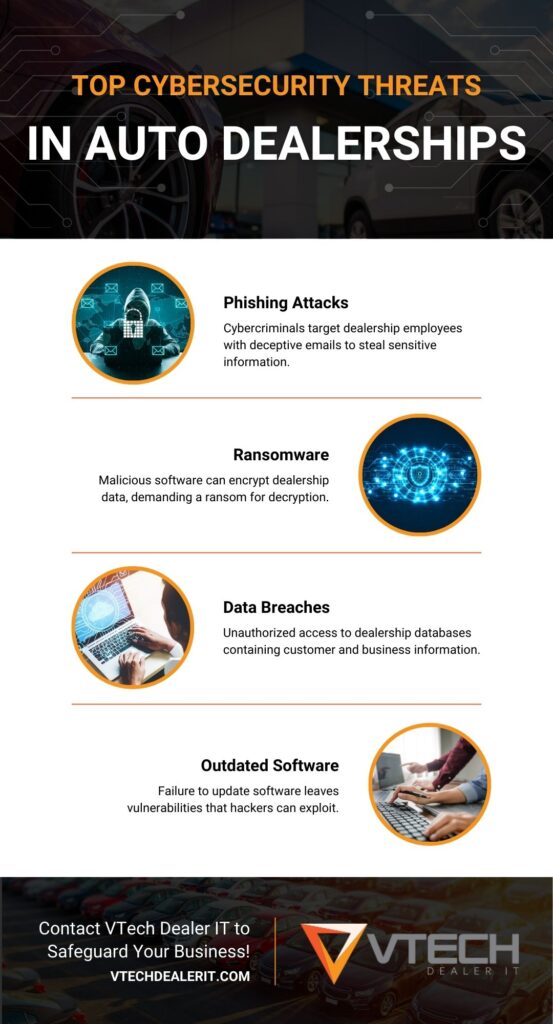 TOP CYBERSECURITY THREATS
IN AUTO DEALERSHIPS

Phishing Attacks
Cybercriminals target dealership employees with deceptive emails to steal sensitive information.

Ransomware
Malicious software can encrypt dealership data, demanding a ransom for decryption.

Data Breaches
Unauthorized access to dealership databases containing customer and business information.

Outdated Software
Failure to update software leaves vulnerabilities that hackers can exploit.

Contact VTech Dealer IT to Safeguard Your Business!
VTECHDEALERIT.COM

VTECH
DEALER IT